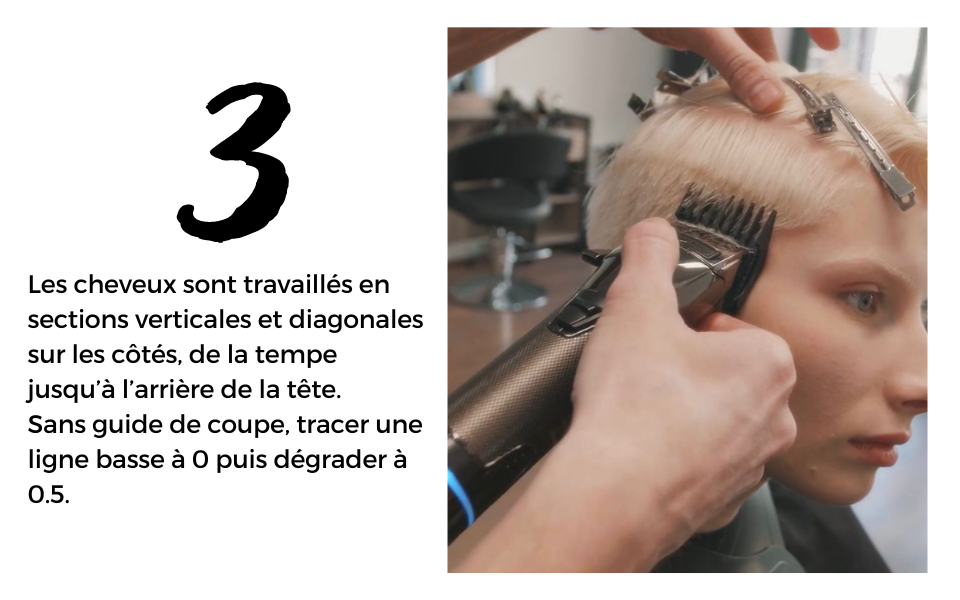 3

Les cheveux sont travaillés en sections verticales et diagonales sur les côtés, de la tempe jusqu'à l'arrière de la tête.
Sans guide de coupe, tracer une ligne basse à 0 puis dégrader à 0.5.