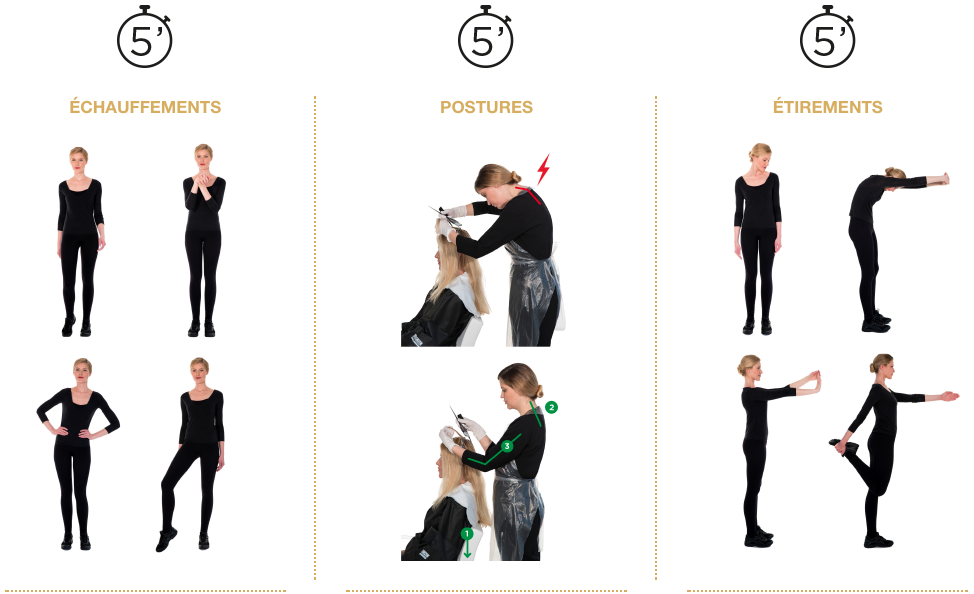 5'

ÉCHAUFFEMENTS

5'

POSTURES

2

3

1

5'

ÉTIREMENTS